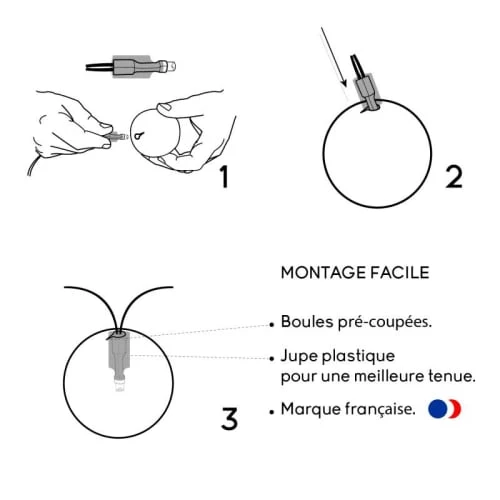 1

2

3

MONTAGE FACILE

• Boules pré-coupées.

• Jupe plastique pour une meilleure tenue.

• Marque française.